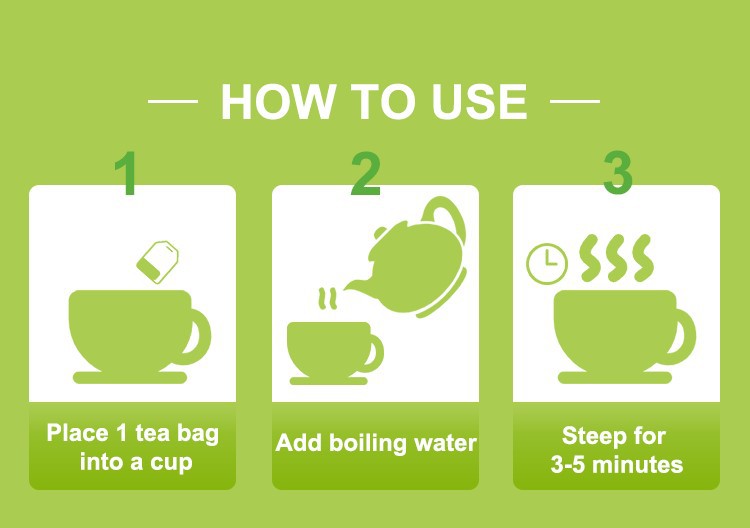 — HOW TO USE —

1

Place 1 tea bag into a cup

2

Add boiling water

3

Steep for 3-5 minutes